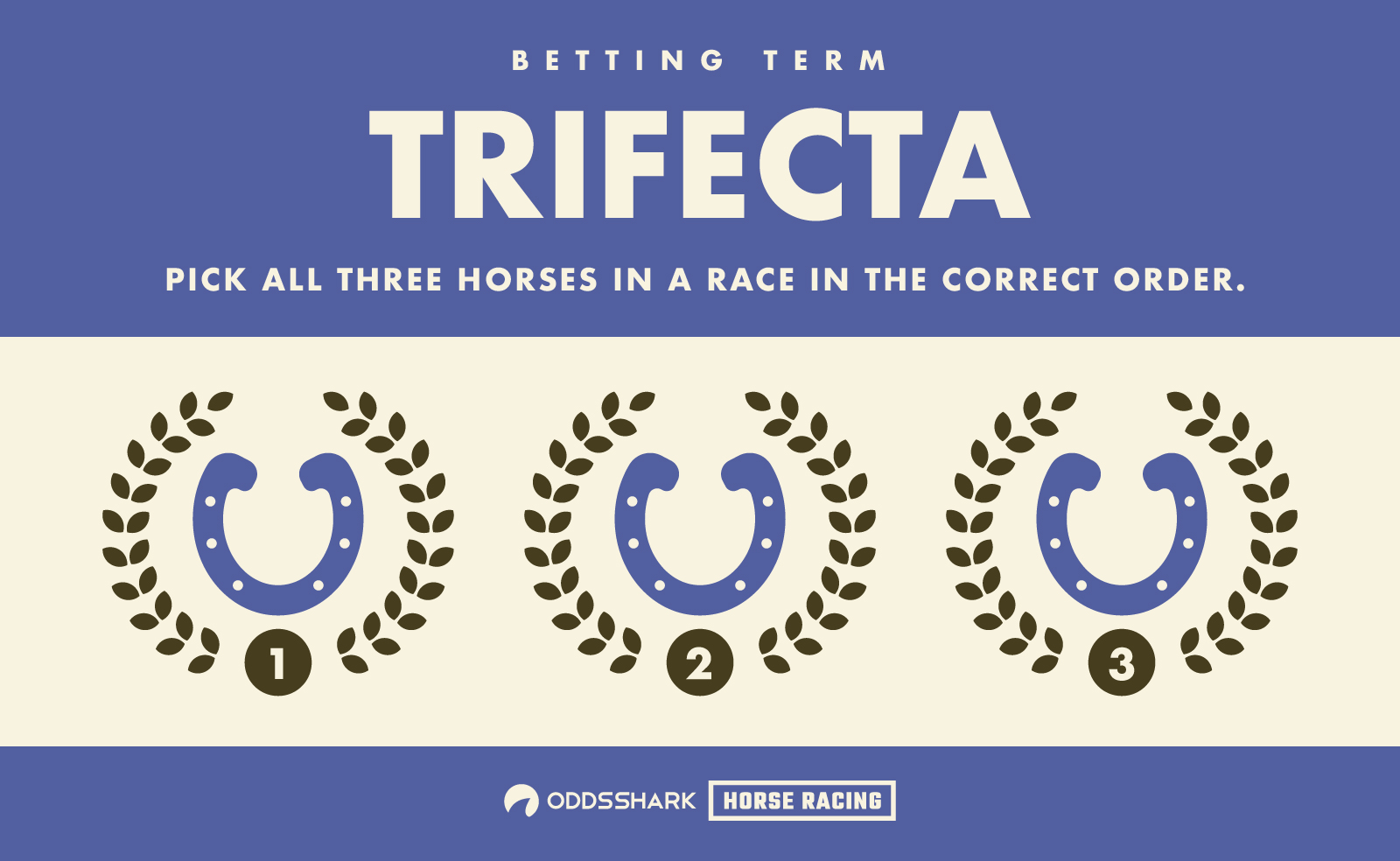 BETTING TERM

TRIFECTA

PICK ALL THREE HORSES IN A RACE IN THE CORRECT ORDER.

1

2

3

ODDSSHARK HORSE RACING